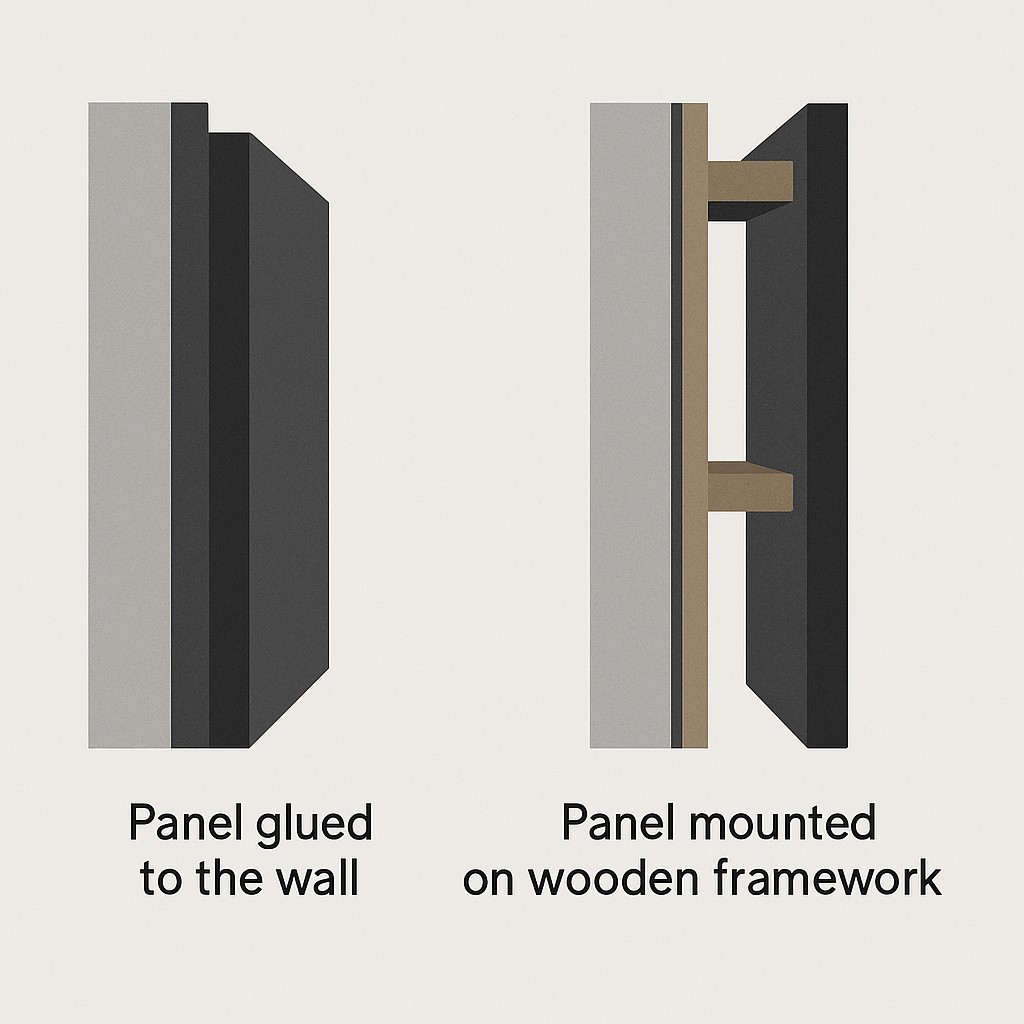 Panel glued to the wall

Panel mounted on wooden framework